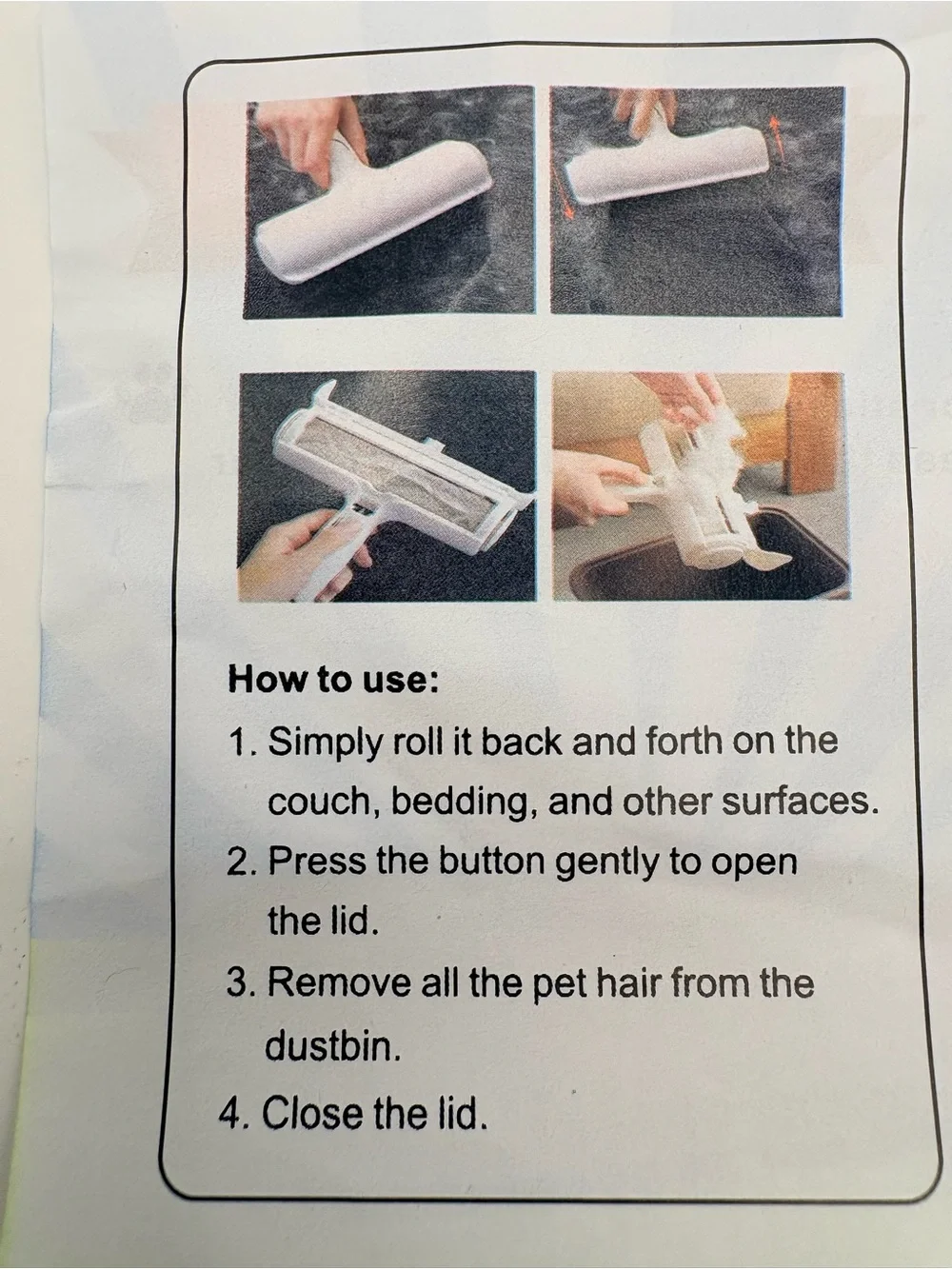 How to use:

1. Simply roll it back and forth on the couch, bedding, and other surfaces.
2. Press the button gently to open the lid.
3. Remove all the pet hair from the dustbin.
4. Close the lid.